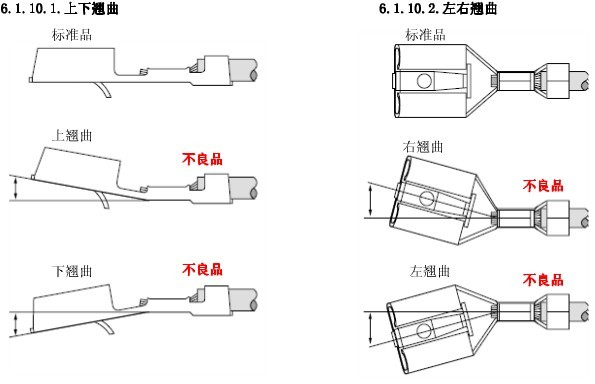 6.1.10.1.上下翘曲

标准品

上翘曲

不良品

下翘曲

不良品

6.1.10.2.左右翘曲

标准品

右翘曲

不良品

左翘曲

不良品